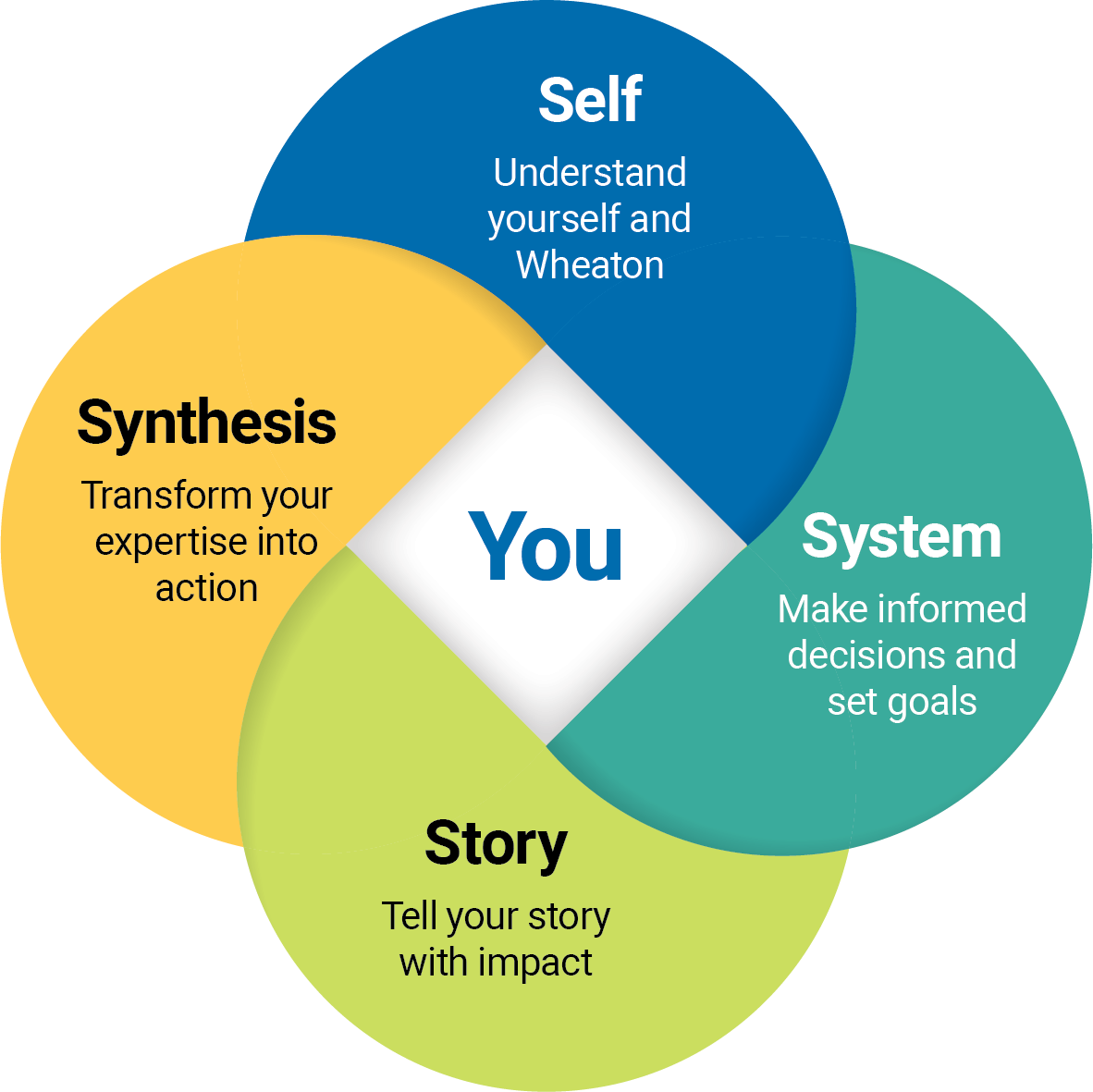 Self
Understand yourself and Wheaton

Synthesis
Transform your expertise into action

You

System
Make informed decisions and set goals

Story
Tell your story with impact